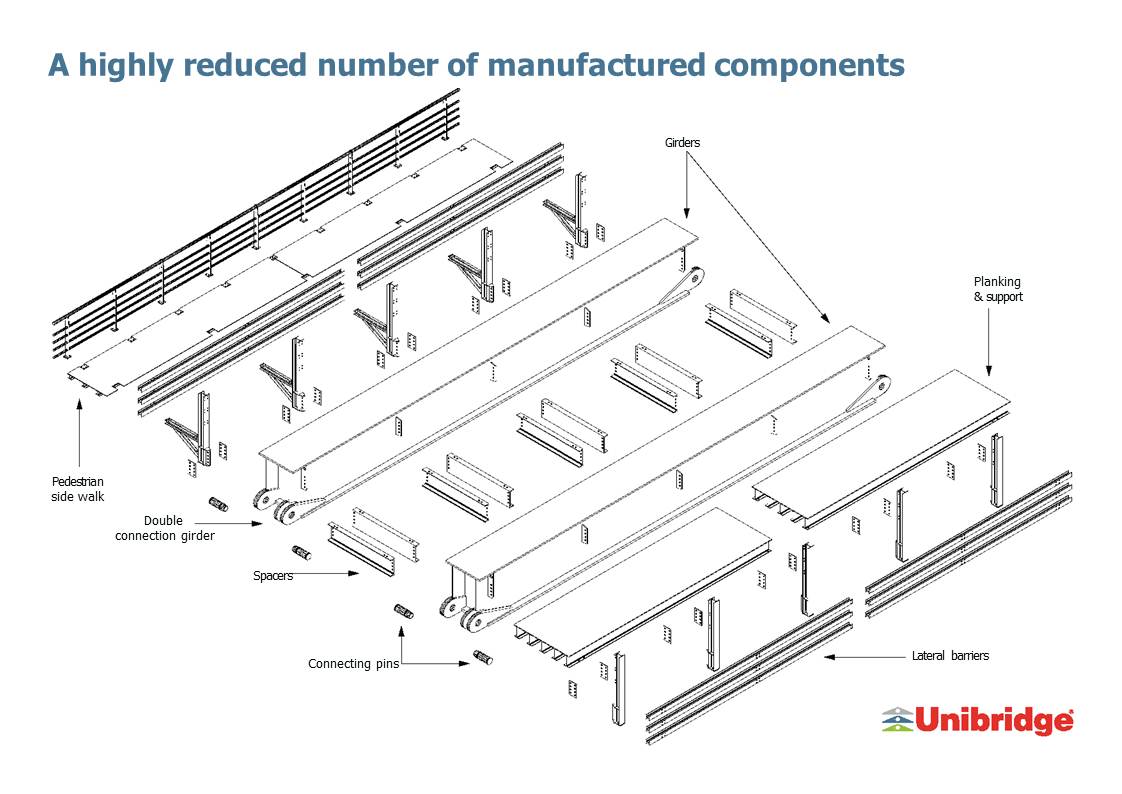 A highly reduced number of manufactured components

Girders

Planking & support

Pedestrian side walk

Double connection girder

Spacers

Connecting pins

Lateral barriers

Unibridge®